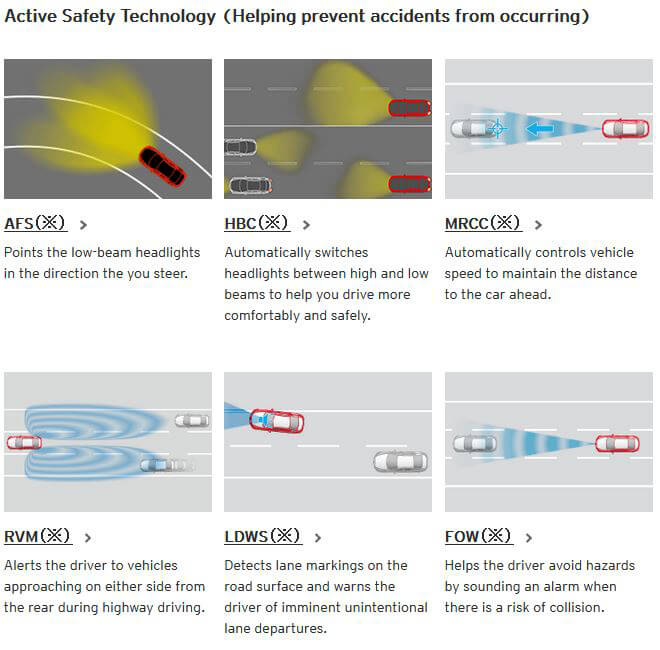 Active Safety Technology (Helping prevent accidents from occurring)

AFS(※) >

Points the low-beam headlights in the direction the you steer.

HBC(※) >

Automatically switches headlights between high and low beams to help you drive more comfortably and safely.

MRCC(※) >

Automatically controls vehicle speed to maintain the distance to the car ahead.

RVM(※) >

Alerts the driver to vehicles approaching on either side from the rear during highway driving.

LDWS(※) >

Detects lane markings on the road surface and warns the driver of imminent unintentional lane departures.

FOW(※) >

Helps the driver avoid hazards by sounding an alarm when there is a risk of collision.